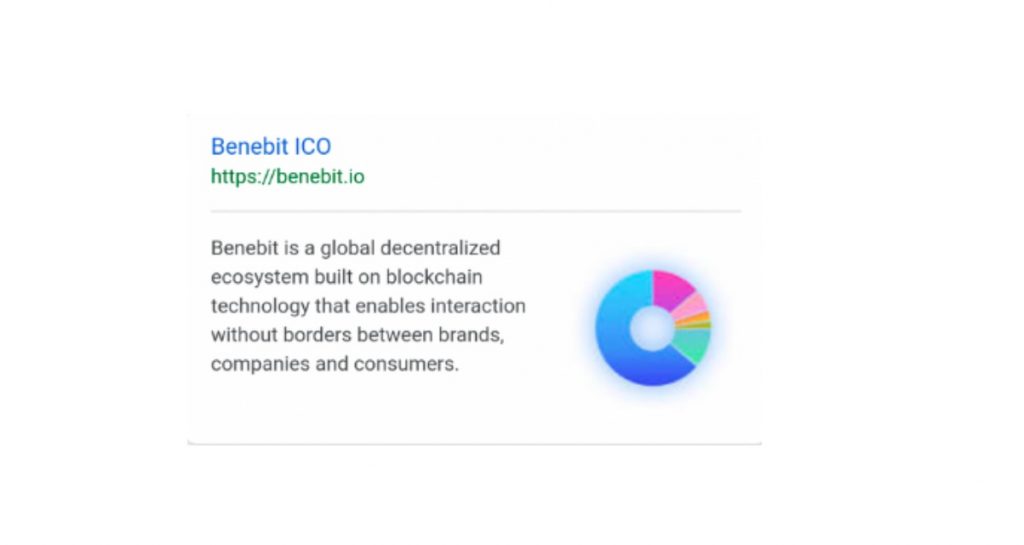 Benebit ICO
https://benebit.io

Benebit is a global decentralized ecosystem built on blockchain technology that enables interaction without borders between brands, companies and consumers.